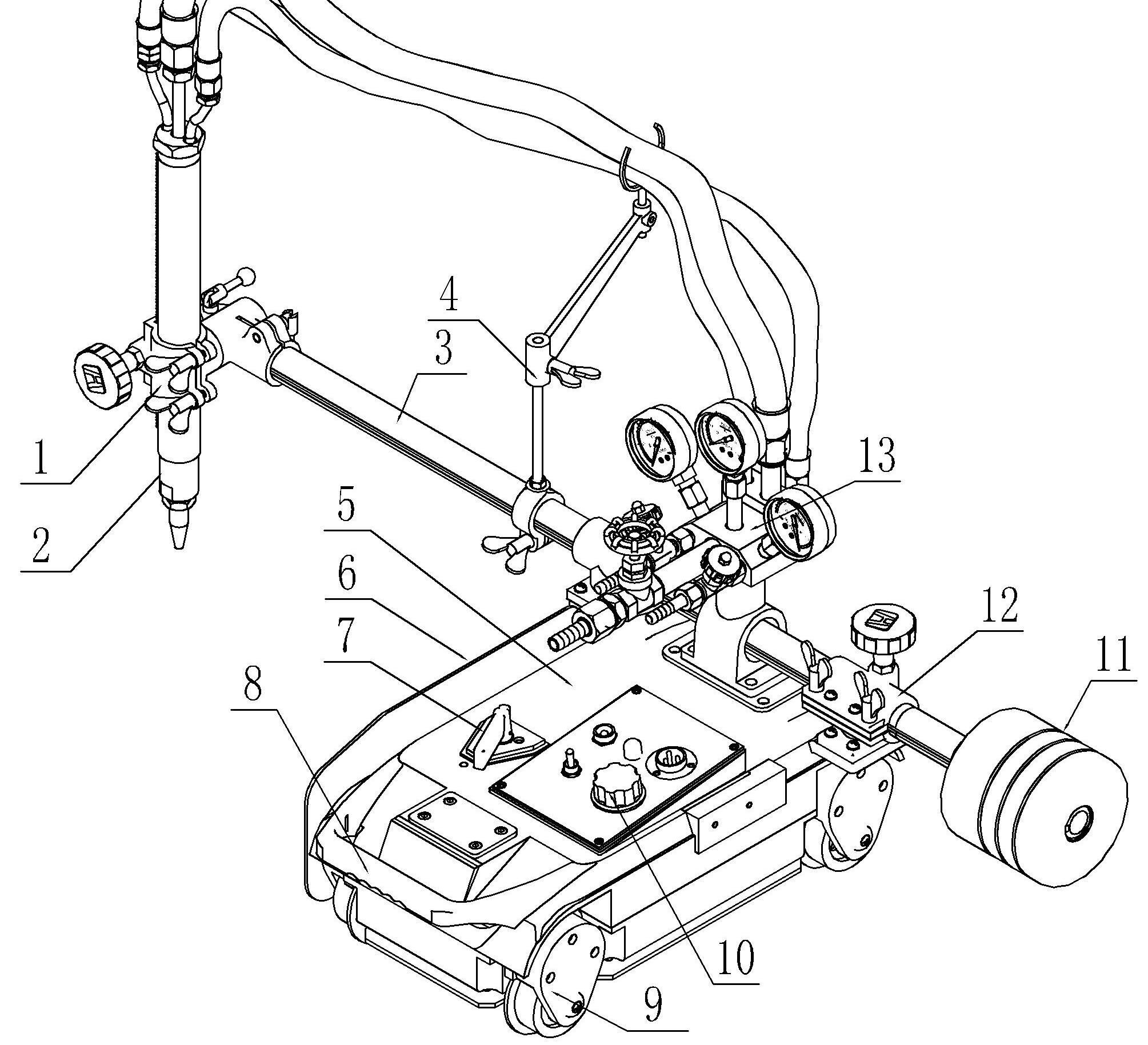 4
3
1
2
13
5
6
7
8
12
11
10
9