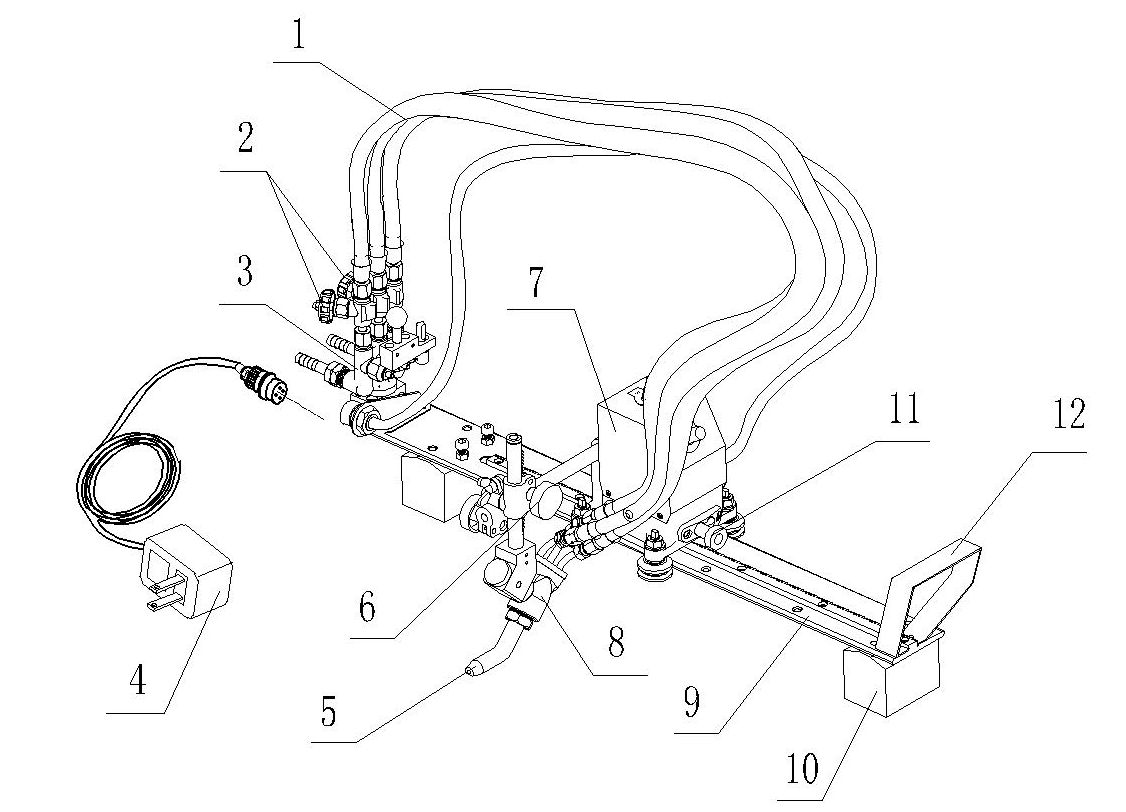 1
2
3
7
11
12
6
8
4
5
9
10