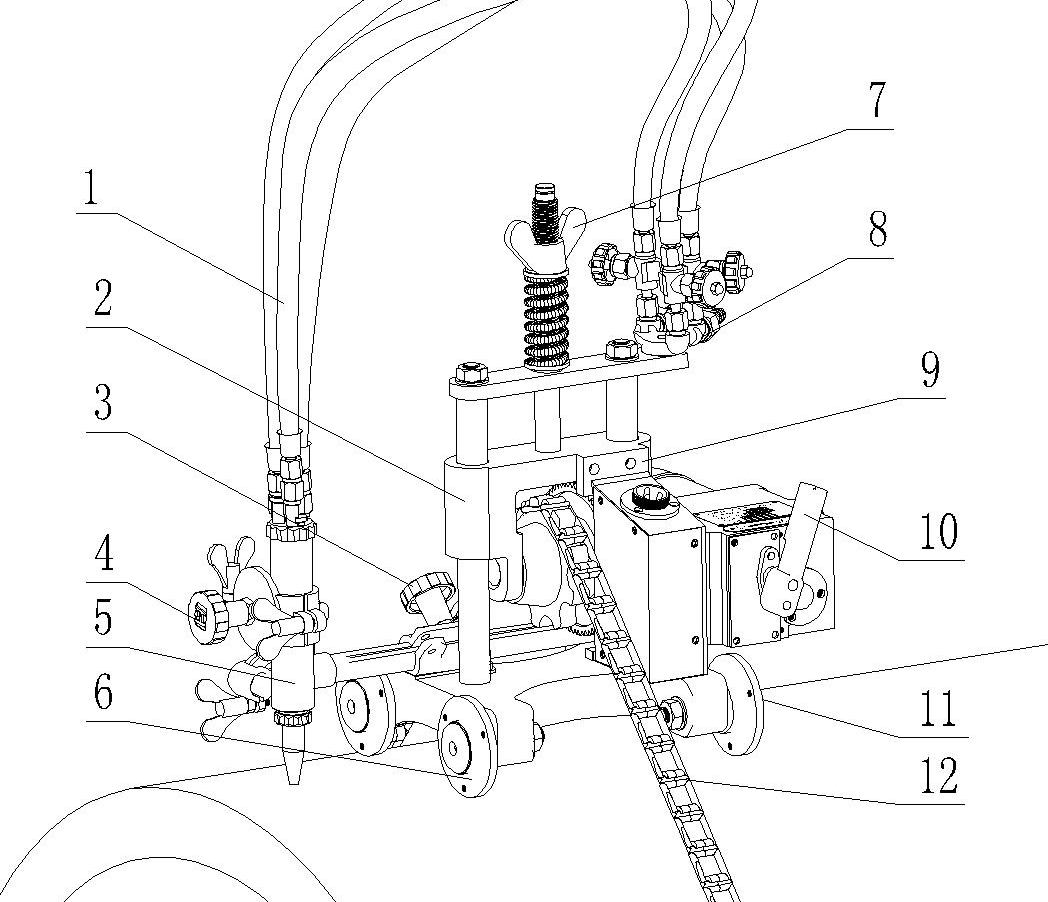 1
2
3
4
5
6
7
8
9
10
11
12