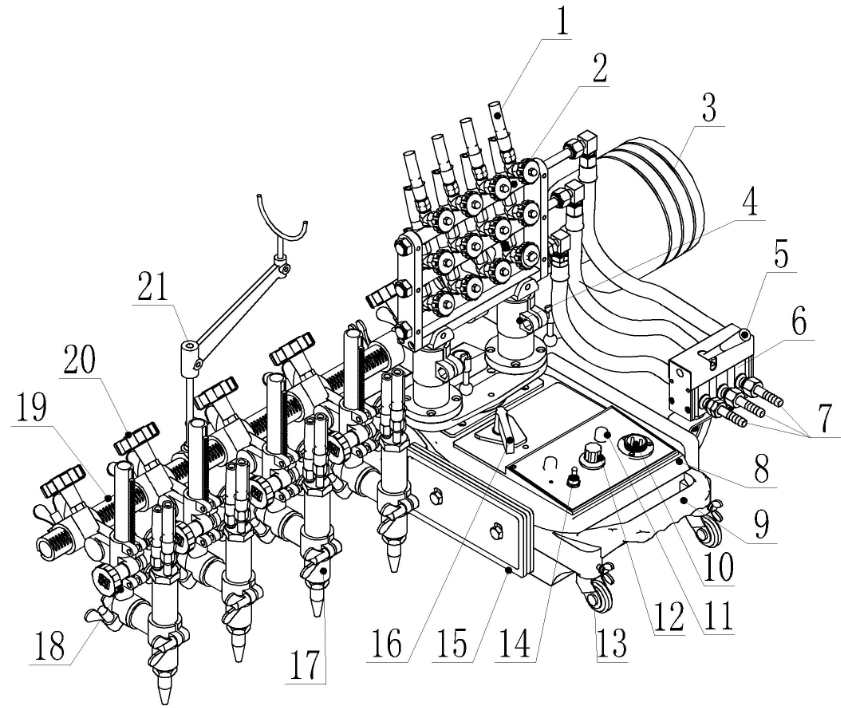 1
2
3
4
5
6
7
8
9
10
11
12
13
14
15
16
17
18
19
20
21